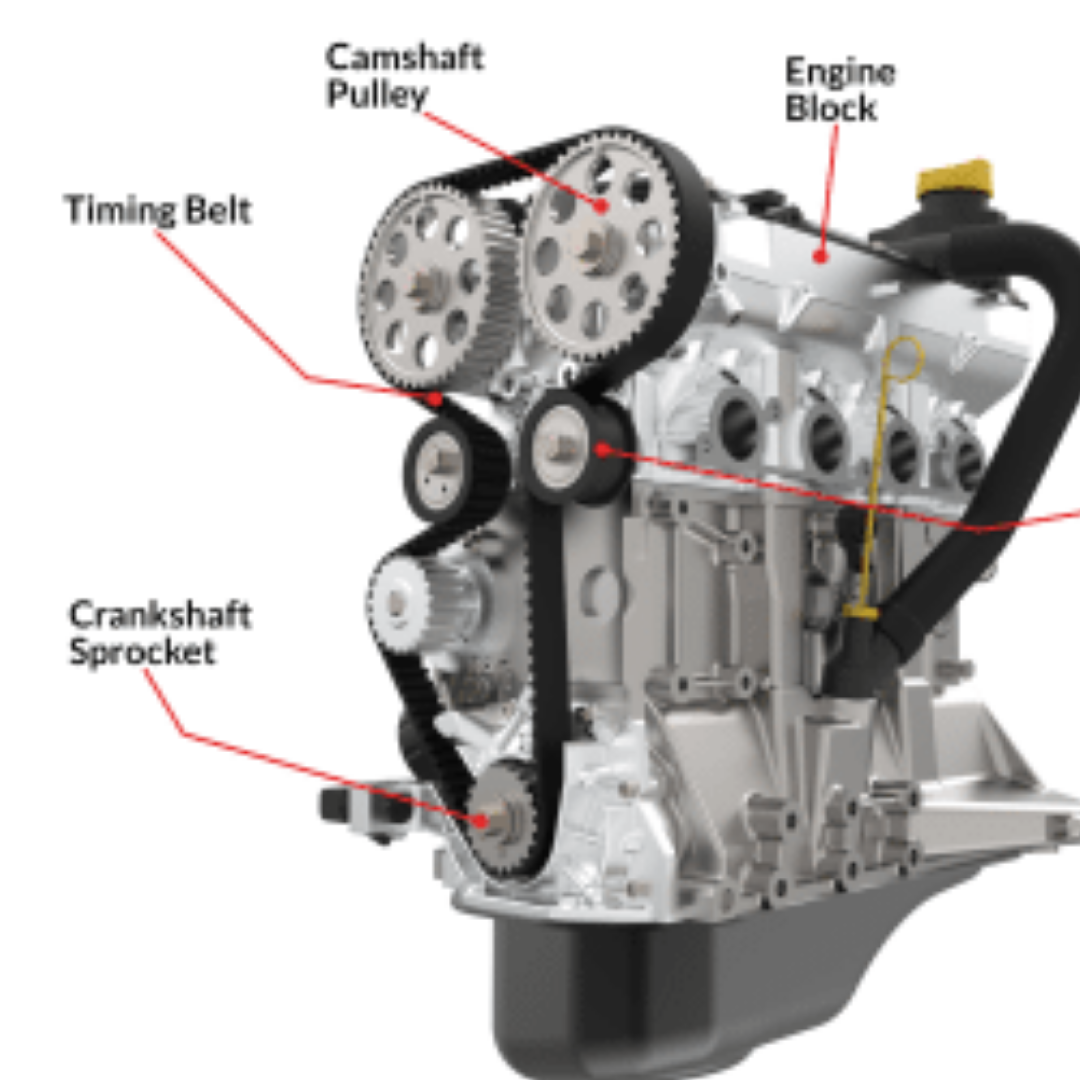 Camshaft Pulley

Engine Block

Timing Belt

Crankshaft Sprocket